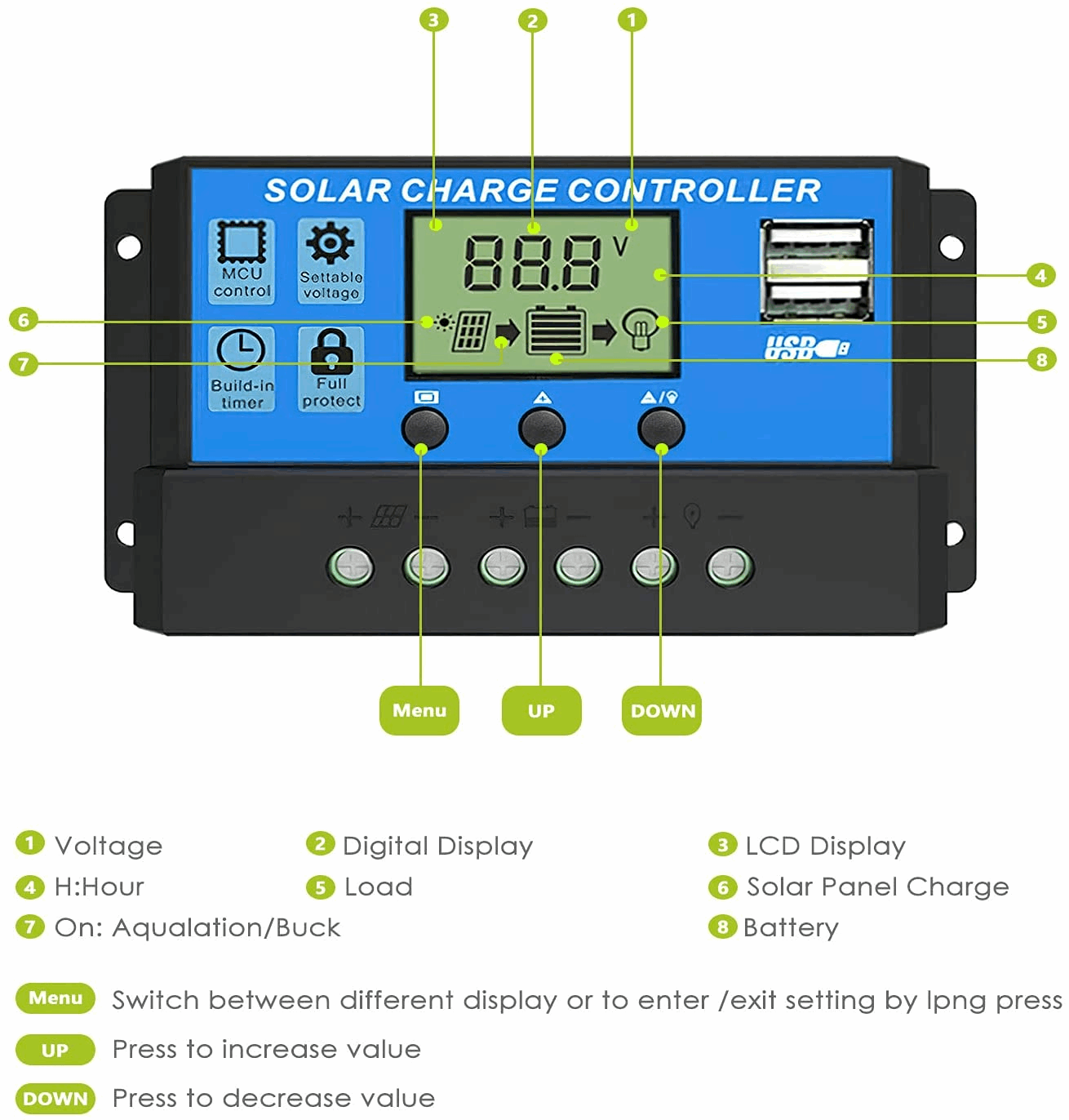 3 2 1

SOLAR CHARGE CONTROLLER

MCU control

Settable voltage

Build-in timer

Full protect

88.8 V

USB

4
5
6
7
8

Menu UP DOWN

1 Voltage
2 Digital Display
3 LCD Display
4 H:Hour
5 Load
6 Solar Panel Charge
7 On: Aqualation/Buck
8 Battery

Menu Switch between different display or to enter /exit setting by lpng press

UP Press to increase value

DOWN Press to decrease value